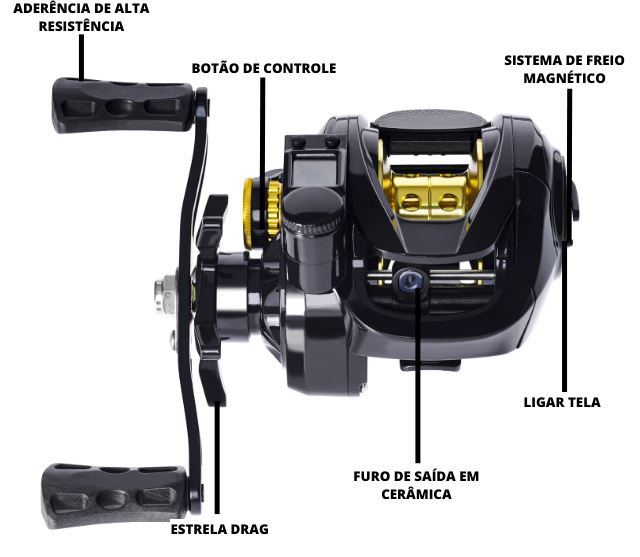 ADERÊNCIA DE ALTA RESISTÊNCIA

BOTÃO DE CONTROLE

SISTEMA DE FREIO MAGNÉTICO

LIGAR TELA

FURO DE SAÍDA EM CERÂMICA

ESTRELA DRAG